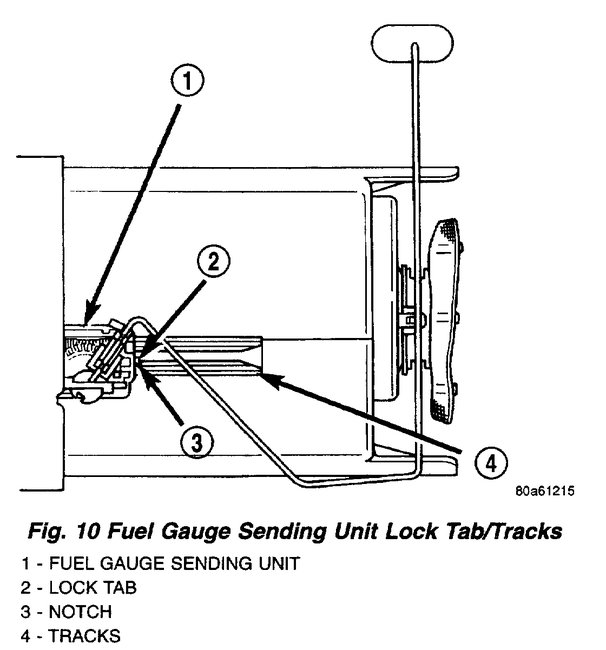 1

2

3

4

80a61215

Fig. 10 Fuel Gauge Sending Unit Lock Tab/Tracks

1 - FUEL GAUGE SENDING UNIT
2 - LOCK TAB
3 - NOTCH
4 - TRACKS