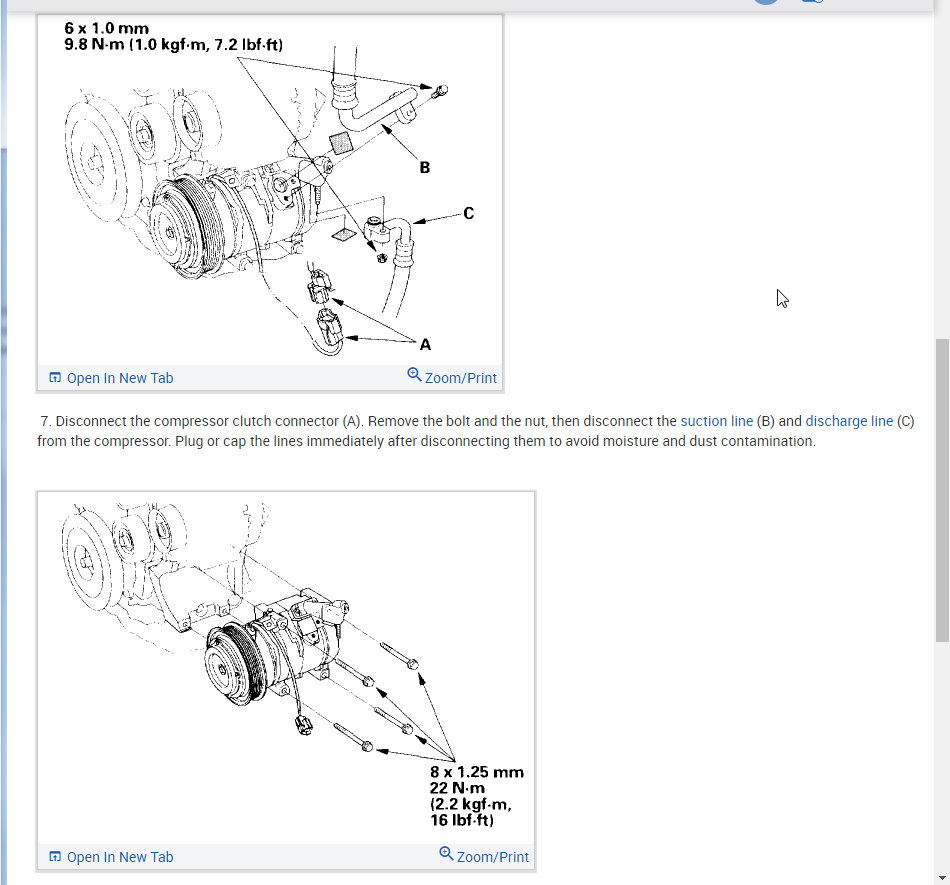 6 x 1.0 mm
9.8 N·m (1.0 kgf·m, 7.2 lbf·ft)

B

C

A

Open In New Tab
Zoom/Print

7. Disconnect the compressor clutch connector (A). Remove the bolt and the nut, then disconnect the suction line (B) and discharge line (C) from the compressor. Plug or cap the lines immediately after disconnecting them to avoid moisture and dust contamination.

8 x 1.25 mm
22 N·m
(2.2 kgf·m,
16 lbf·ft)

Open In New Tab
Zoom/Print