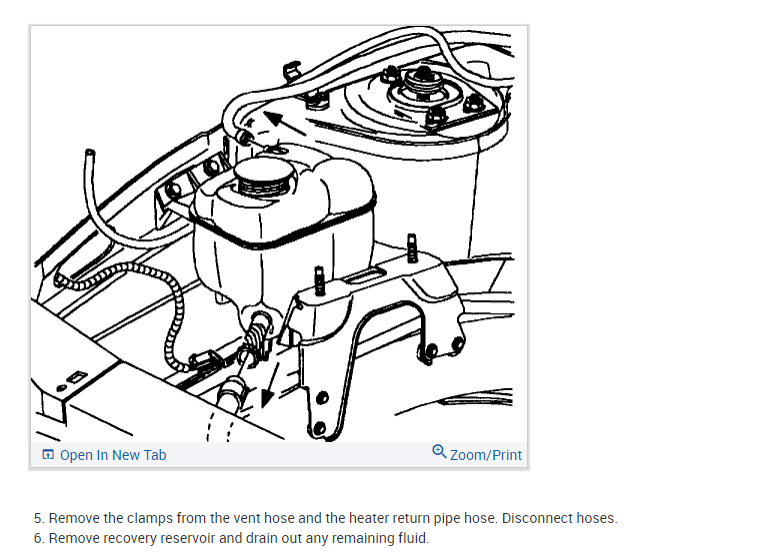 Open In New Tab

Zoom/Print

5. Remove the clamps from the vent hose and the heater return pipe hose. Disconnect hoses.
6. Remove recovery reservoir and drain out any remaining fluid.