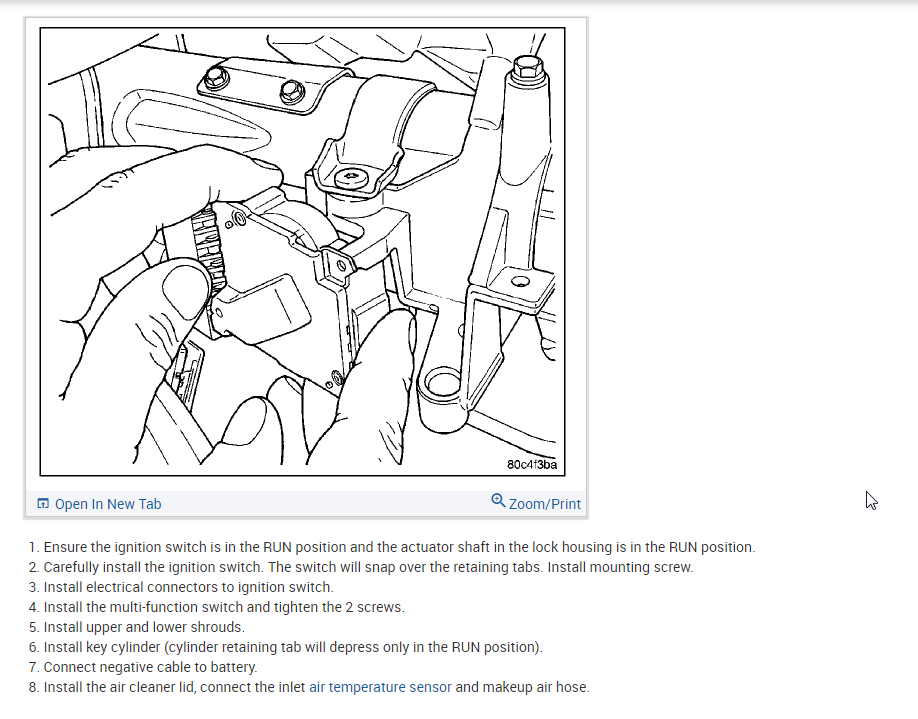 80c4f3ba

Open In New Tab

Zoom/Print

1. Ensure the ignition switch is in the RUN position and the actuator shaft in the lock housing is in the RUN position.
2. Carefully install the ignition switch. The switch will snap over the retaining tabs. Install mounting screw.
3. Install electrical connectors to ignition switch.
4. Install the multi-function switch and tighten the 2 screws.
5. Install upper and lower shrouds.
6. Install key cylinder (cylinder retaining tab will depress only in the RUN position).
7. Connect negative cable to battery.
8. Install the air cleaner lid, connect the inlet air temperature sensor and makeup air hose.