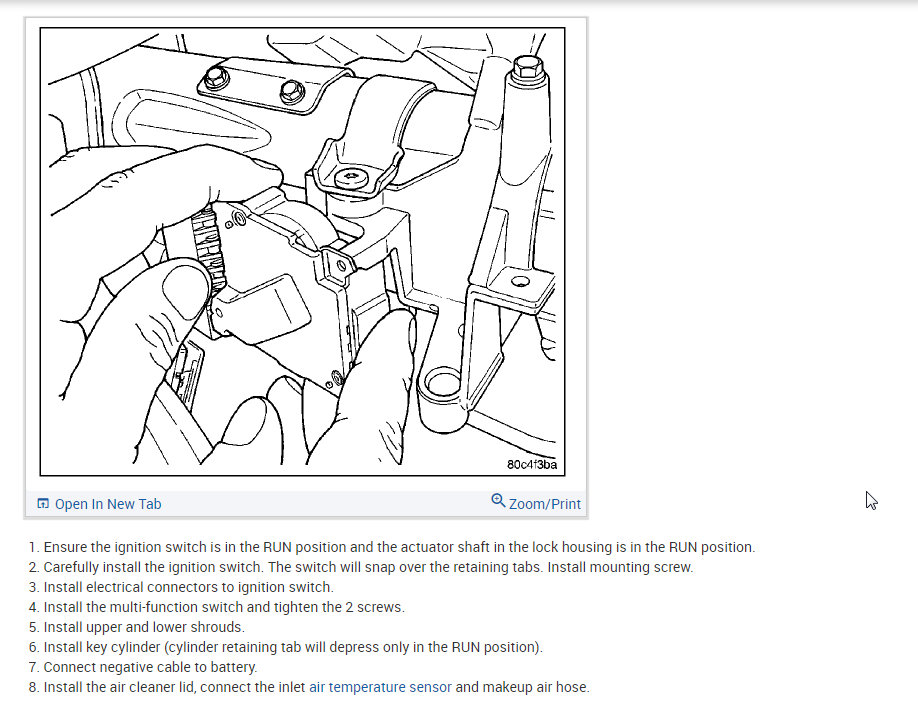 80c4f3ba

Open In New Tab

Zoom/Print

1. Ensure the ignition switch is in the RUN position and the actuator shaft in the lock housing is in the RUN position.
2. Carefully install the ignition switch. The switch will snap over the retaining tabs. Install mounting screw.
3. Install electrical connectors to ignition switch.
4. Install the multi-function switch and tighten the 2 screws.
5. Install upper and lower shrouds.
6. Install key cylinder (cylinder retaining tab will depress only in the RUN position).
7. Connect negative cable to battery.
8. Install the air cleaner lid, connect the inlet air temperature sensor and makeup air hose.