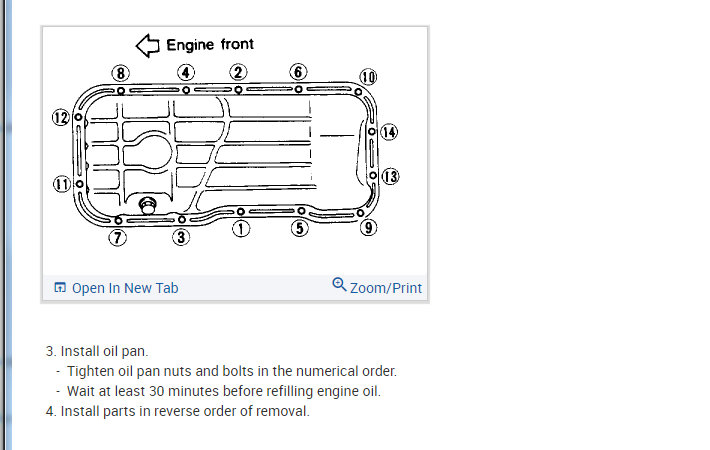 Engine front

8 4 2 6 10

12 14

11 13

7 3 1 5 9

Open In New Tab Zoom/Print

3. Install oil pan.
- Tighten oil pan nuts and bolts in the numerical order.
- Wait at least 30 minutes before refilling engine oil.
4. Install parts in reverse order of removal.