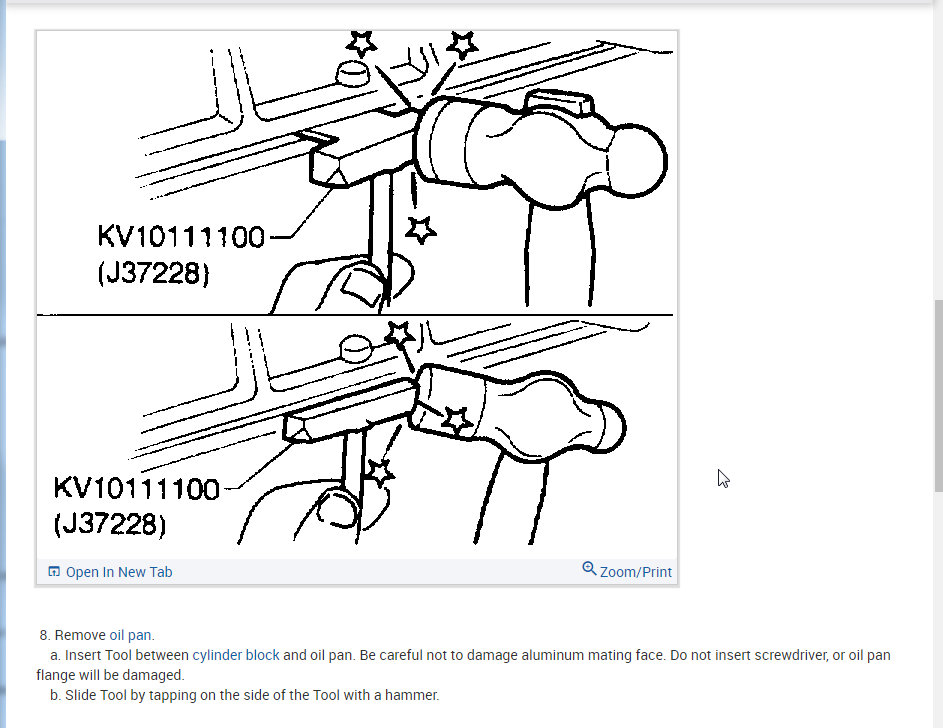 KV10111100
(J37228)

KV10111100
(J37228)

Open In New Tab

Zoom/Print

8. Remove oil pan.

a. Insert Tool between cylinder block and oil pan. Be careful not to damage aluminum mating face. Do not insert screwdriver, or oil pan flange will be damaged.

b. Slide Tool by tapping on the side of the Tool with a hammer.