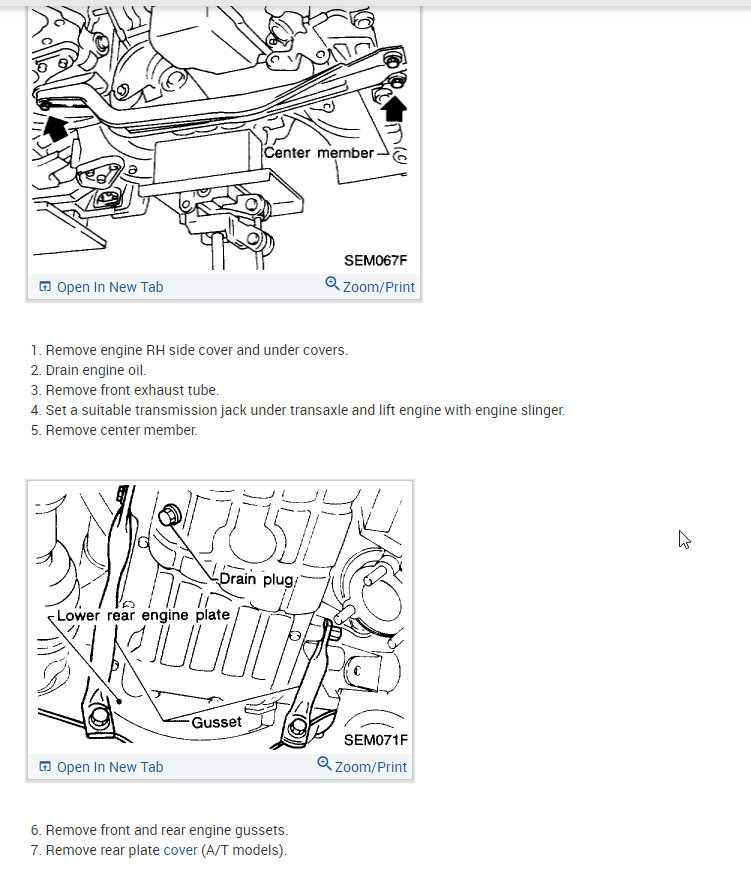 Center member

SEM067F

Open In New Tab

Zoom/Print

1. Remove engine RH side cover and under covers.
2. Drain engine oil.
3. Remove front exhaust tube.
4. Set a suitable transmission jack under transaxle and lift engine with engine slinger.
5. Remove center member.

Drain plug

Lower rear engine plate

Gusset

SEM071F

Open In New Tab

Zoom/Print

6. Remove front and rear engine gussets.
7. Remove rear plate cover (A/T models).