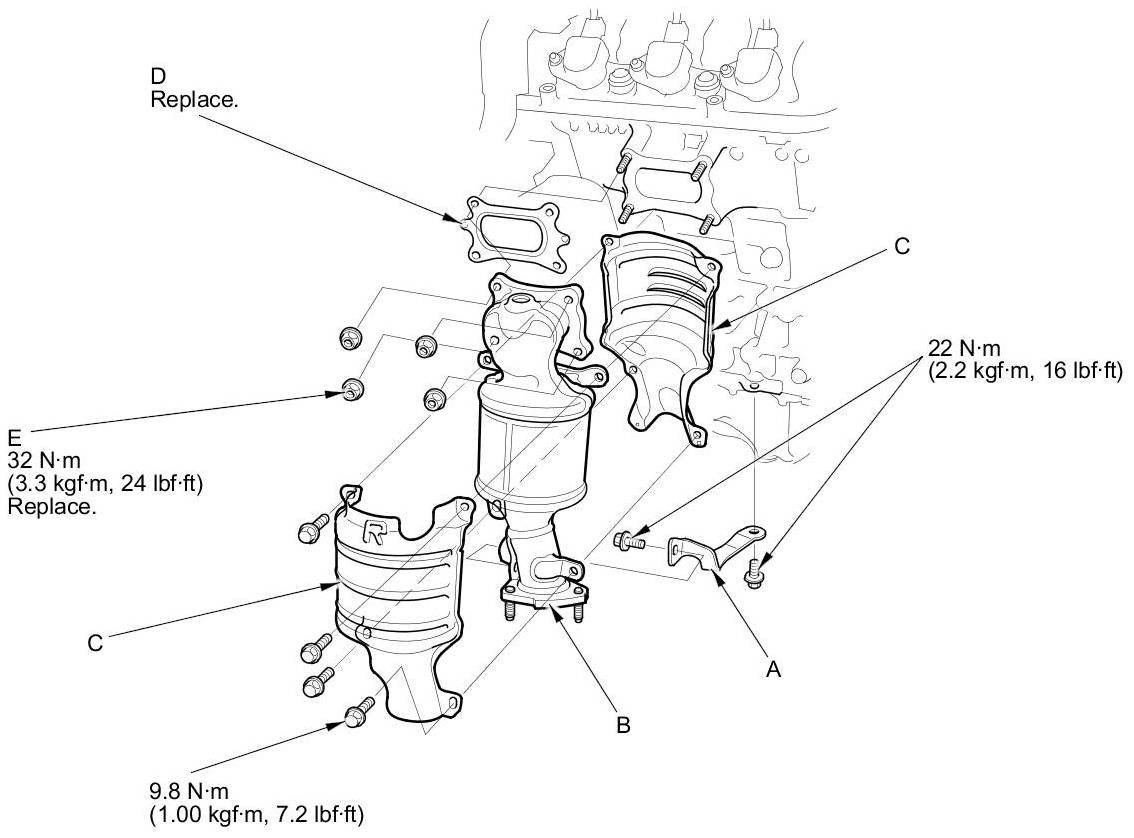 D
Replace.

C

22 N·m
(2.2 kgf·m, 16 lbf·ft)

E
32 N·m
(3.3 kgf·m, 24 lbf·ft)
Replace.

R

C

A

B

9.8 N·m
(1.00 kgf·m, 7.2 lbf·ft)