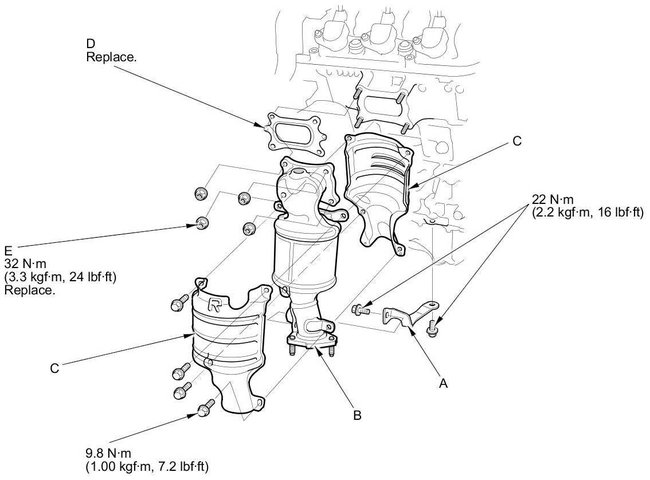 D
Replace.

C

22 N·m
(2.2 kgf·m, 16 lbf·ft)

E
32 N·m
(3.3 kgf·m, 24 lbf·ft)
Replace.

R

C

A

B

9.8 N·m
(1.00 kgf·m, 7.2 lbf·ft)