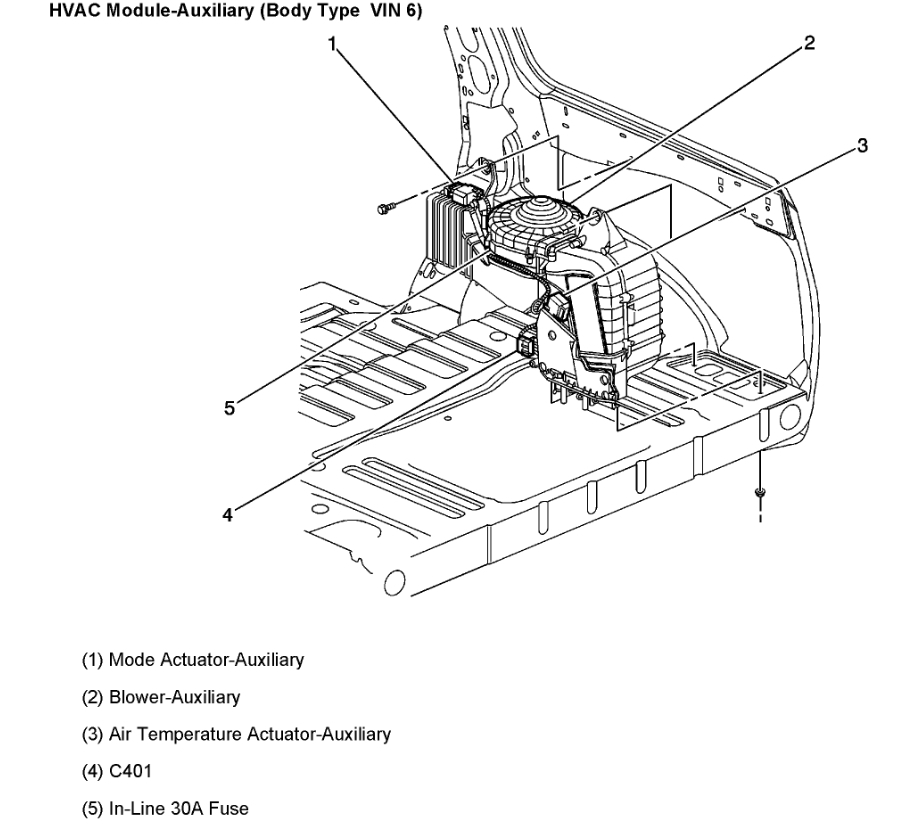 HVAC Module-Auxiliary (Body Type VIN 6)

1

2

3

5

4

(1) Mode Actuator-Auxiliary

(2) Blower-Auxiliary

(3) Air Temperature Actuator-Auxiliary

(4) C401

(5) In-Line 30A Fuse