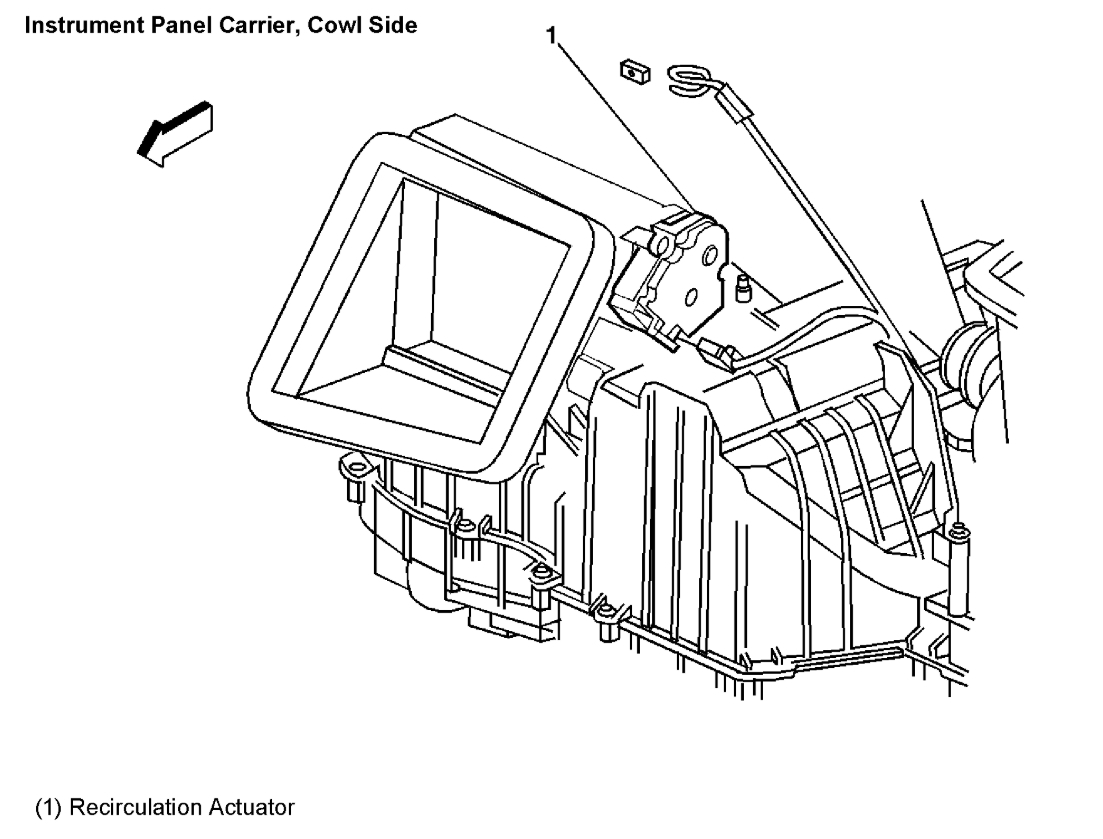 Instrument Panel Carrier, Cowl Side

1

(1) Recirculation Actuator