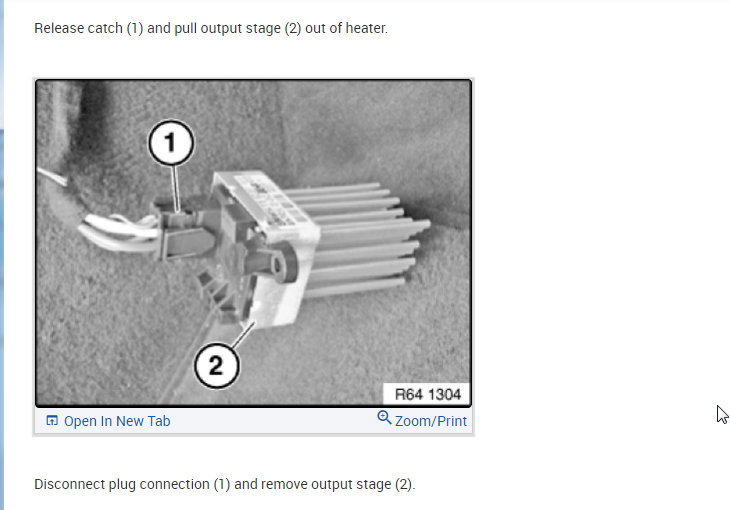 Release catch (1) and pull output stage (2) out of heater.

1

2

R64 1304

Open In New Tab

Zoom/Print

Disconnect plug connection (1) and remove output stage (2).