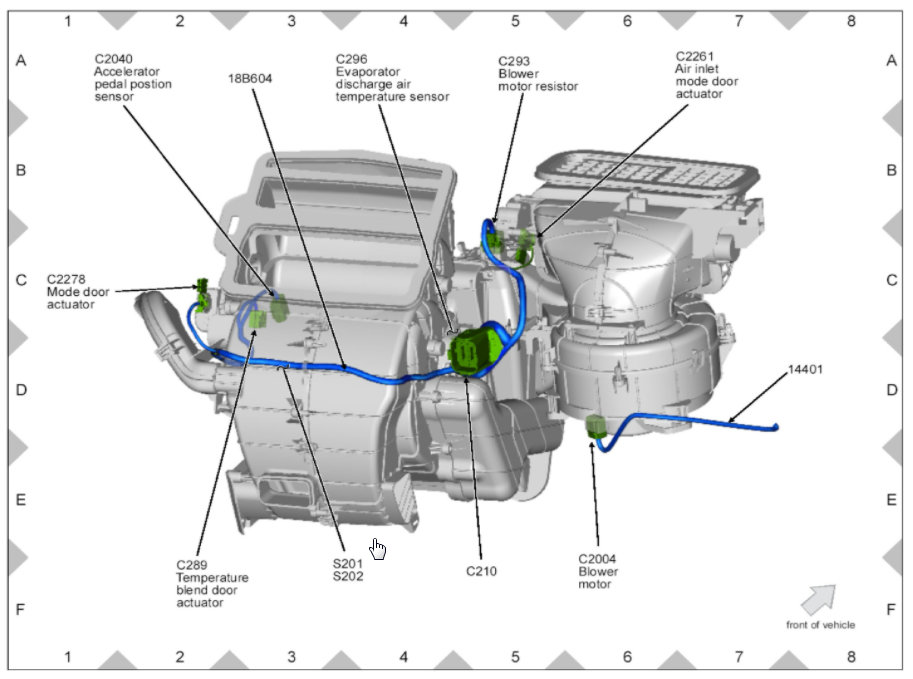 1 2 3 4 5 6 7 8

A B C D E F

C2040
Accelerator
pedal postion
sensor

18B604

C296
Evaporator
discharge air
temperature sensor

C293
Blower
motor resistor

C2261
Air inlet
mode door
actuator

C2278
Mode door
actuator

14401

C289
Temperature
blend door
actuator

S201
S202

C210

C2004
Blower
motor

front of vehicle

A B C D E F

1 2 3 4 5 6 7 8