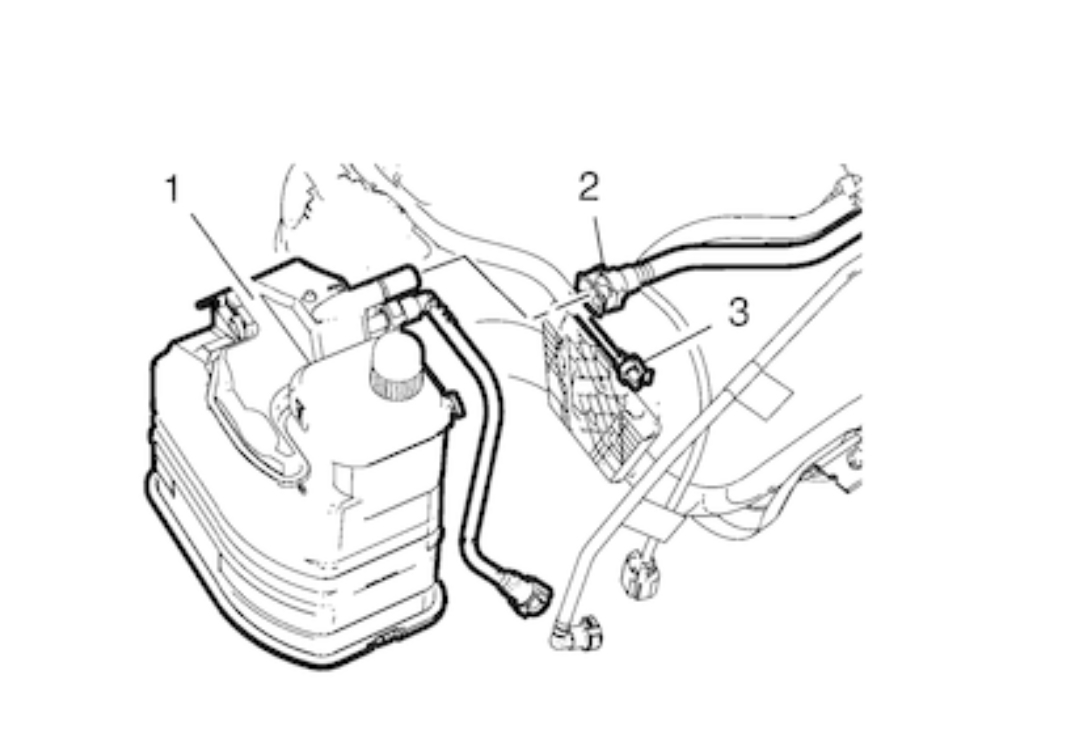 1
2
3