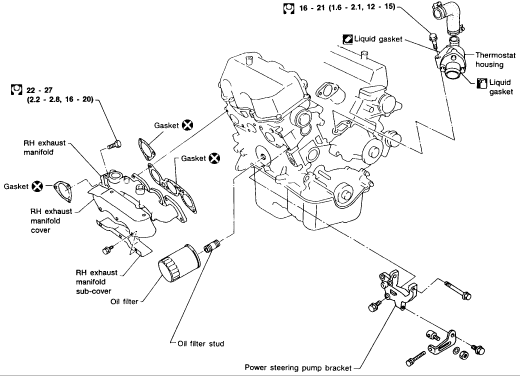 16 - 21 (1.6 - 2.1, 12 - 15)

Liquid gasket

Thermostat housing

Liquid gasket

22 - 27
(2.2 - 2.8, 16 - 20)

Gasket

Gasket

RH exhaust manifold

Gasket

RH exhaust manifold cover

RH exhaust manifold sub-cover

Oil filter

Oil filter stud

Power steering pump bracket