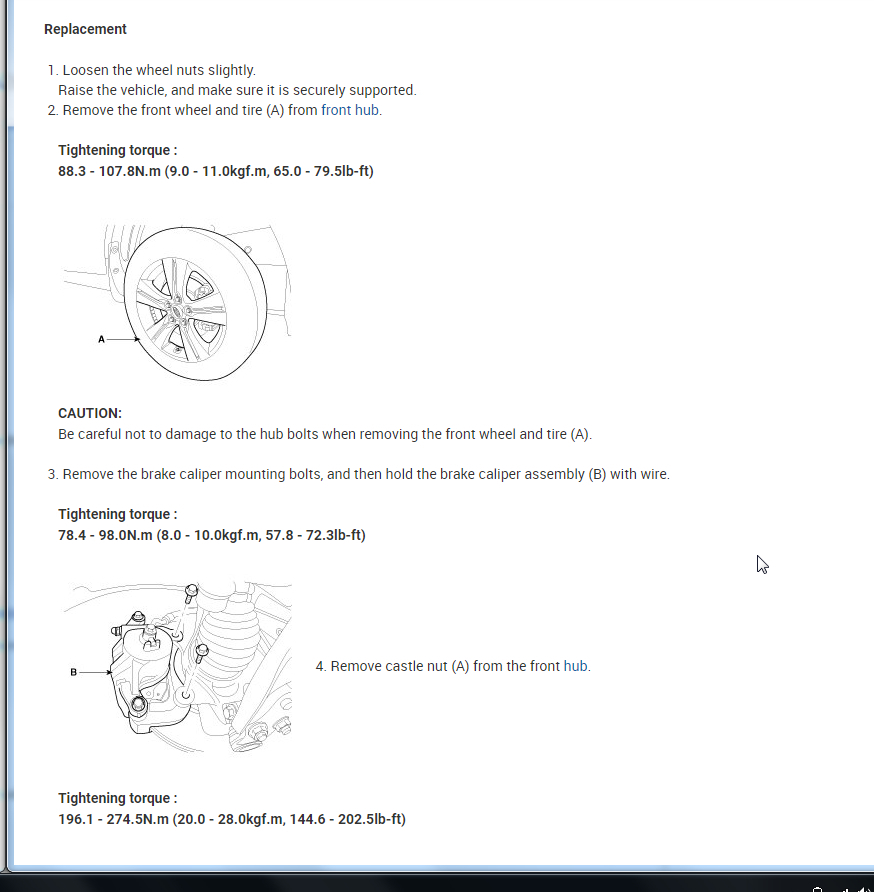 Replacement

1. Loosen the wheel nuts slightly.
Raise the vehicle, and make sure it is securely supported.
2. Remove the front wheel and tire (A) from front hub.

Tightening torque :
88.3 - 107.8N.m (9.0 - 11.0kgf.m, 65.0 - 79.5lb-ft)

A

CAUTION:
Be careful not to damage to the hub bolts when removing the front wheel and tire (A).

3. Remove the brake caliper mounting bolts, and then hold the brake caliper assembly (B) with wire.

Tightening torque :
78.4 - 98.0N.m (8.0 - 10.0kgf.m, 57.8 - 72.3lb-ft)

B

4. Remove castle nut (A) from the front hub.

Tightening torque :
196.1 - 274.5N.m (20.0 - 28.0kgf.m, 144.6 - 202.5lb-ft)