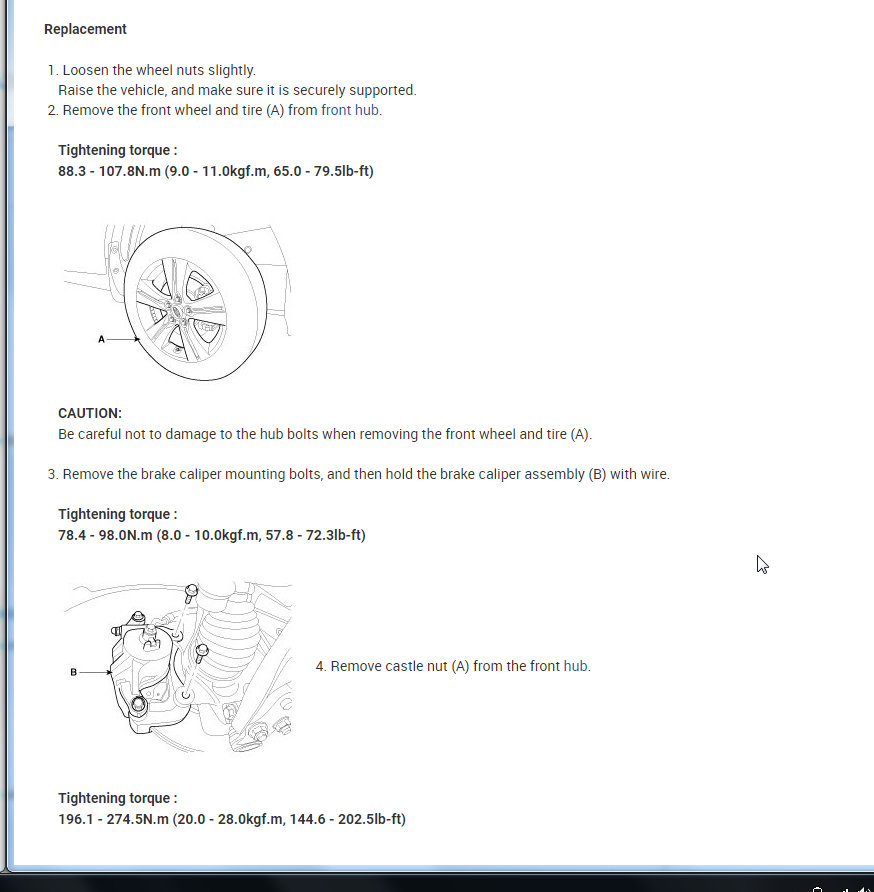 Replacement

1. Loosen the wheel nuts slightly.
Raise the vehicle, and make sure it is securely supported.
2. Remove the front wheel and tire (A) from front hub.

Tightening torque :
88.3 - 107.8N.m (9.0 - 11.0kgf.m, 65.0 - 79.5lb-ft)

A

CAUTION:
Be careful not to damage to the hub bolts when removing the front wheel and tire (A).

3. Remove the brake caliper mounting bolts, and then hold the brake caliper assembly (B) with wire.

Tightening torque :
78.4 - 98.0N.m (8.0 - 10.0kgf.m, 57.8 - 72.3lb-ft)

B

4. Remove castle nut (A) from the front hub.

Tightening torque :
196.1 - 274.5N.m (20.0 - 28.0kgf.m, 144.6 - 202.5lb-ft)