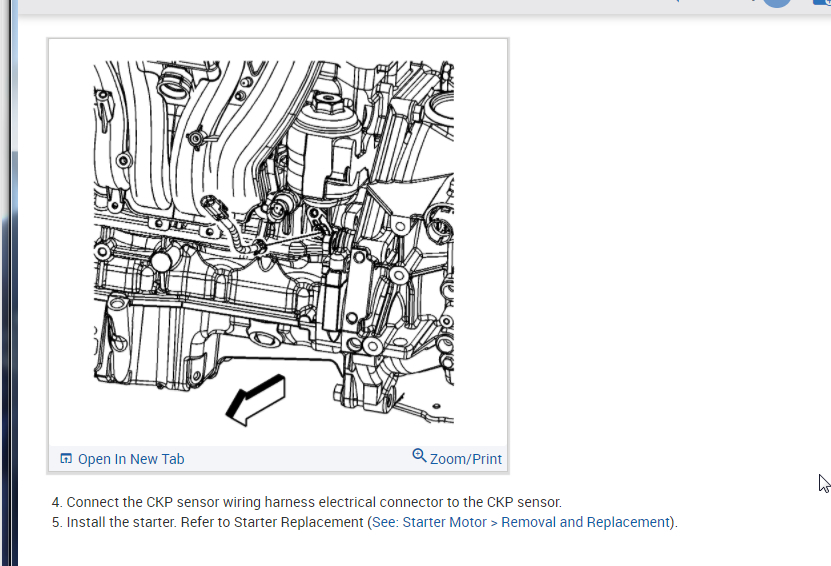 Open In New Tab

Zoom/Print

4. Connect the CKP sensor wiring harness electrical connector to the CKP sensor.
5. Install the starter. Refer to Starter Replacement (See: Starter Motor > Removal and Replacement).