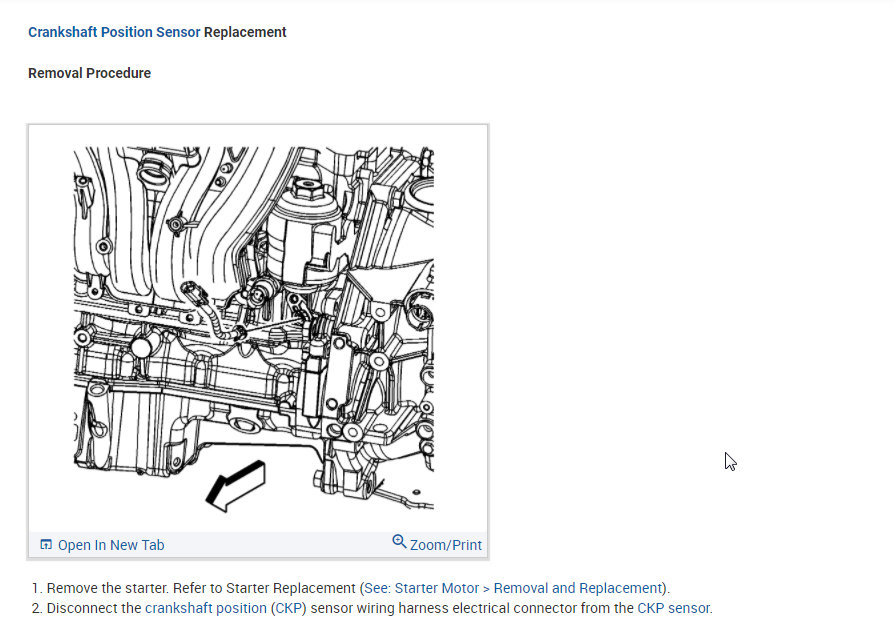 Crankshaft Position Sensor Replacement

Removal Procedure

Open In New Tab

Zoom/Print

1. Remove the starter. Refer to Starter Replacement (See: Starter Motor > Removal and Replacement).
2. Disconnect the crankshaft position (CKP) sensor wiring harness electrical connector from the CKP sensor.