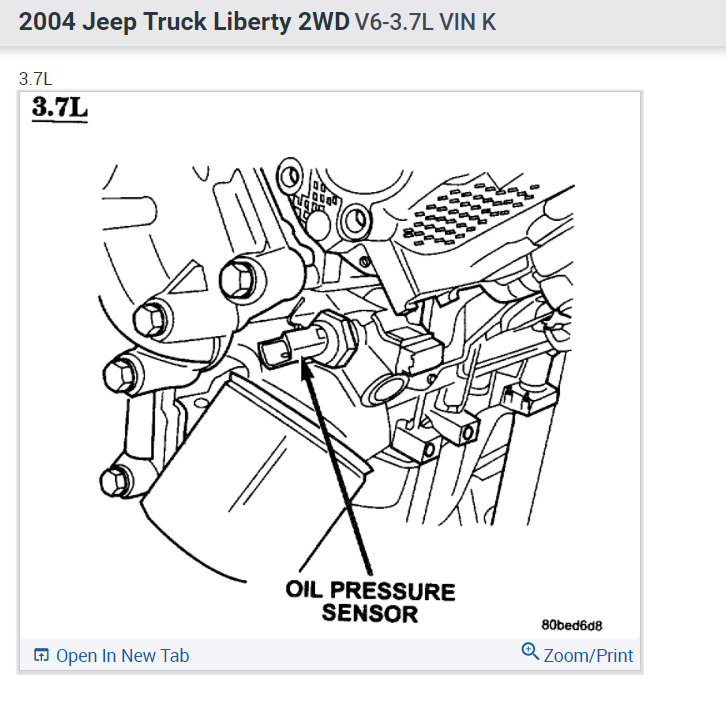 2004 Jeep Truck Liberty 2WD V6-3.7L VIN K

3.7L

3.7L

OIL PRESSURE SENSOR

80bed6d8

Open In New Tab

Zoom/Print