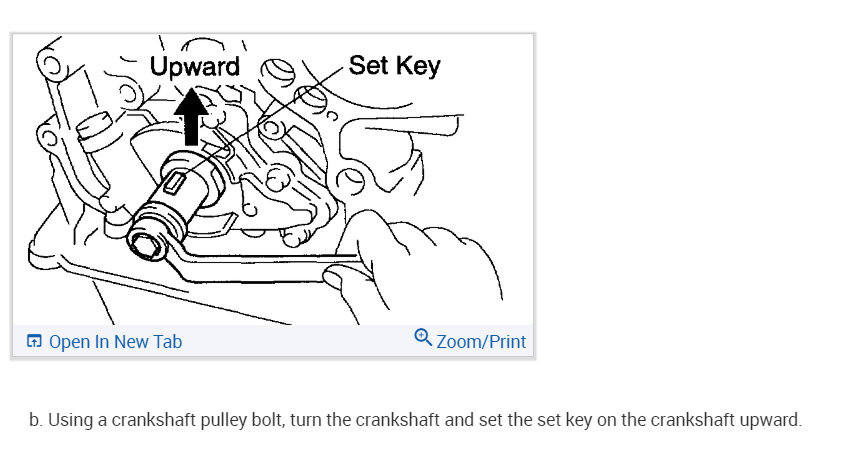 Upward

Set Key

Open In New Tab

Zoom/Print

b. Using a crankshaft pulley bolt, turn the crankshaft and set the set key on the crankshaft upward.