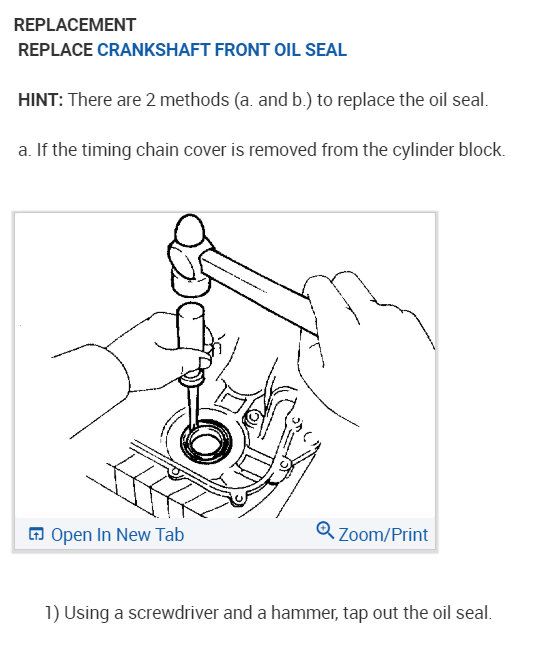 REPLACEMENT
REPLACE CRANKSHAFT FRONT OIL SEAL

HINT: There are 2 methods (a. and b.) to replace the oil seal.

a. If the timing chain cover is removed from the cylinder block.

Open In New Tab
Zoom/Print

1) Using a screwdriver and a hammer, tap out the oil seal.