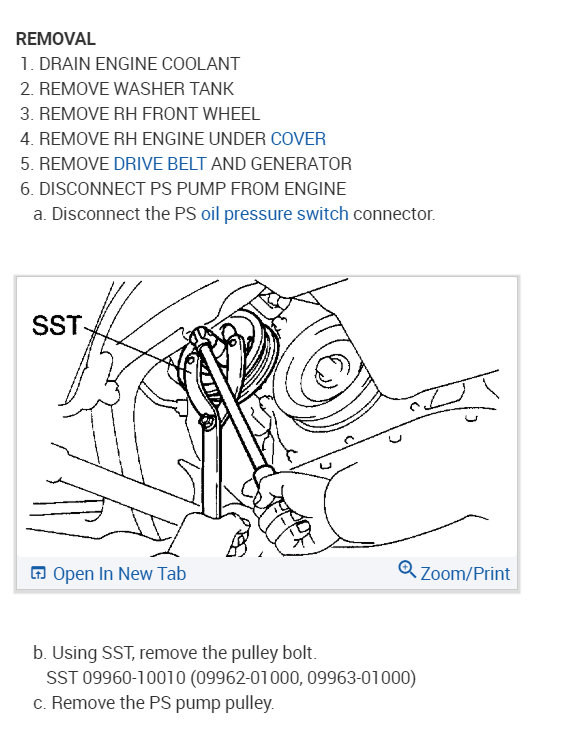 REMOVAL
1. DRAIN ENGINE COOLANT
2. REMOVE WASHER TANK
3. REMOVE RH FRONT WHEEL
4. REMOVE RH ENGINE UNDER COVER
5. REMOVE DRIVE BELT AND GENERATOR
6. DISCONNECT PS PUMP FROM ENGINE
a. Disconnect the PS oil pressure switch connector.

SST

Open In New Tab
Zoom/Print

b. Using SST, remove the pulley bolt.
SST 09960-10010 (09962-01000, 09963-01000)
c. Remove the PS pump pulley.