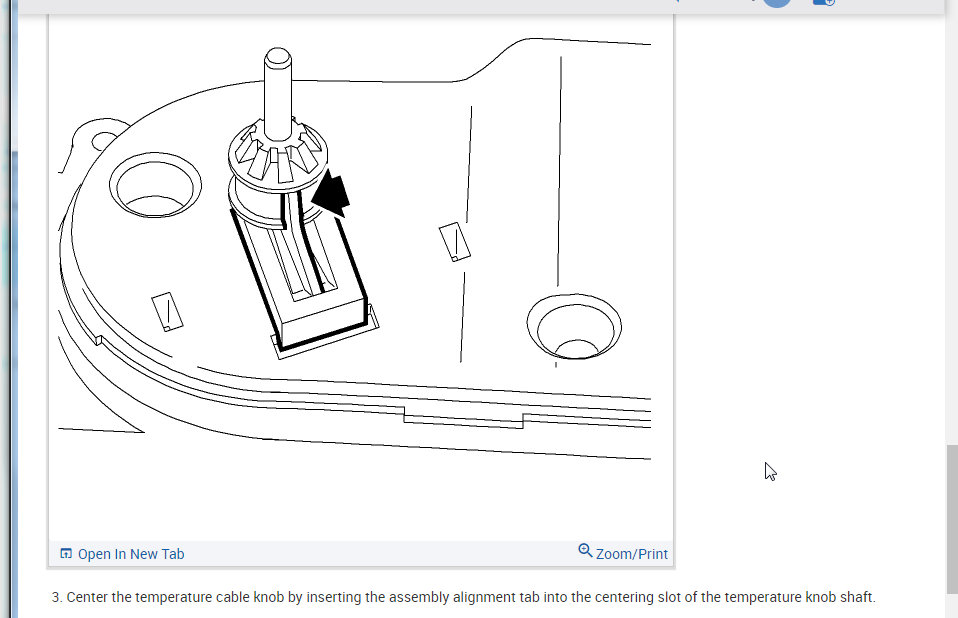 Open In New Tab

Zoom/Print

3. Center the temperature cable knob by inserting the assembly alignment tab into the centering slot of the temperature knob shaft.