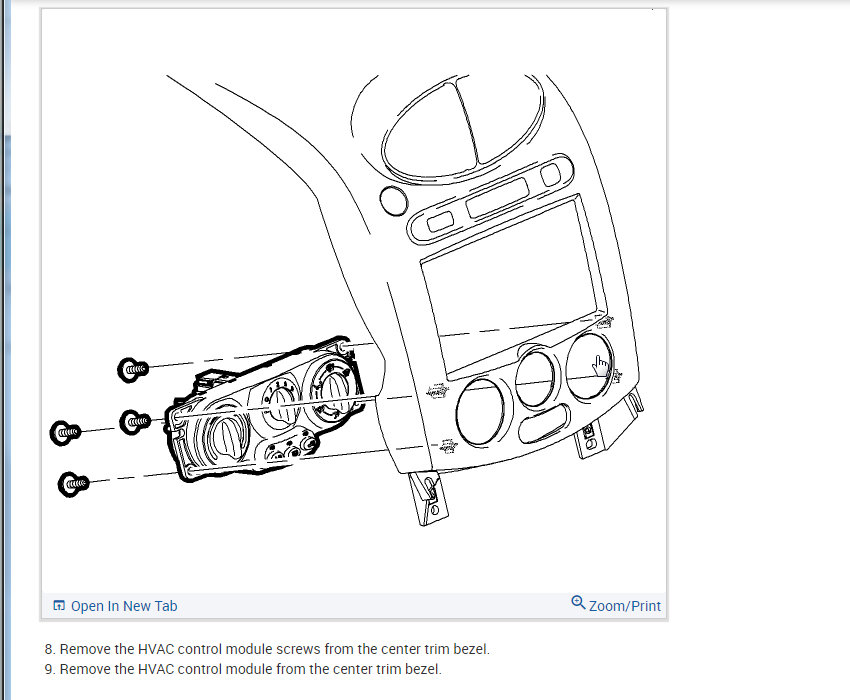 Open In New Tab

Zoom/Print

8. Remove the HVAC control module screws from the center trim bezel.
9. Remove the HVAC control module from the center trim bezel.