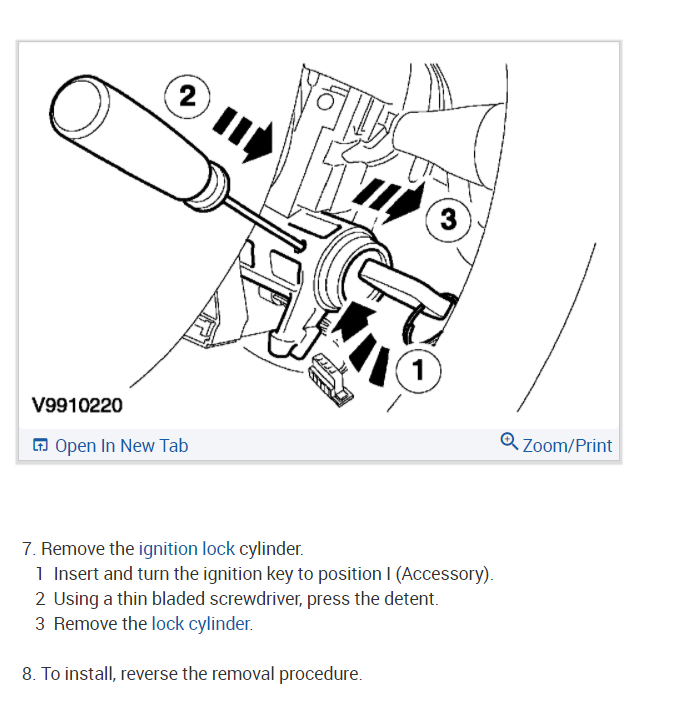 2

3

1

V9910220

Open In New Tab

Zoom/Print

7. Remove the ignition lock cylinder.
1 Insert and turn the ignition key to position I (Accessory).
2 Using a thin bladed screwdriver, press the detent.
3 Remove the lock cylinder.

8. To install, reverse the removal procedure.