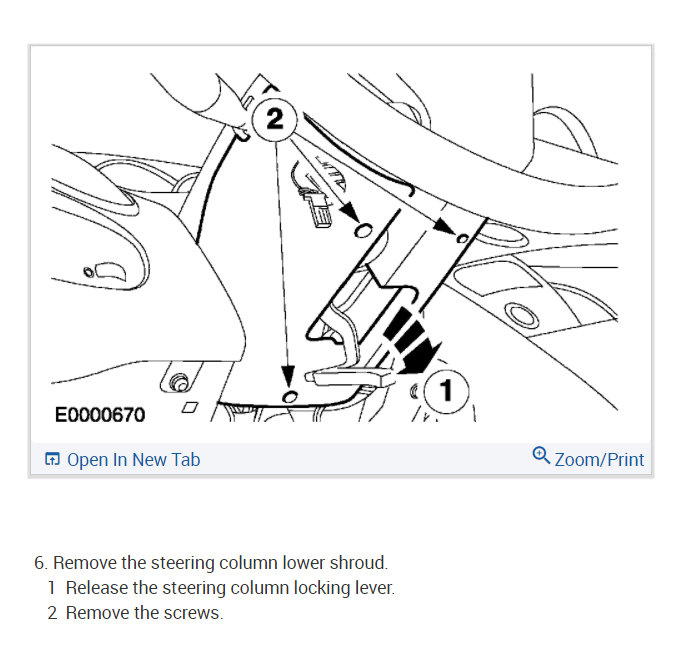 2

1

E0000670

Open In New Tab

Zoom/Print

6. Remove the steering column lower shroud.

1 Release the steering column locking lever.

2 Remove the screws.