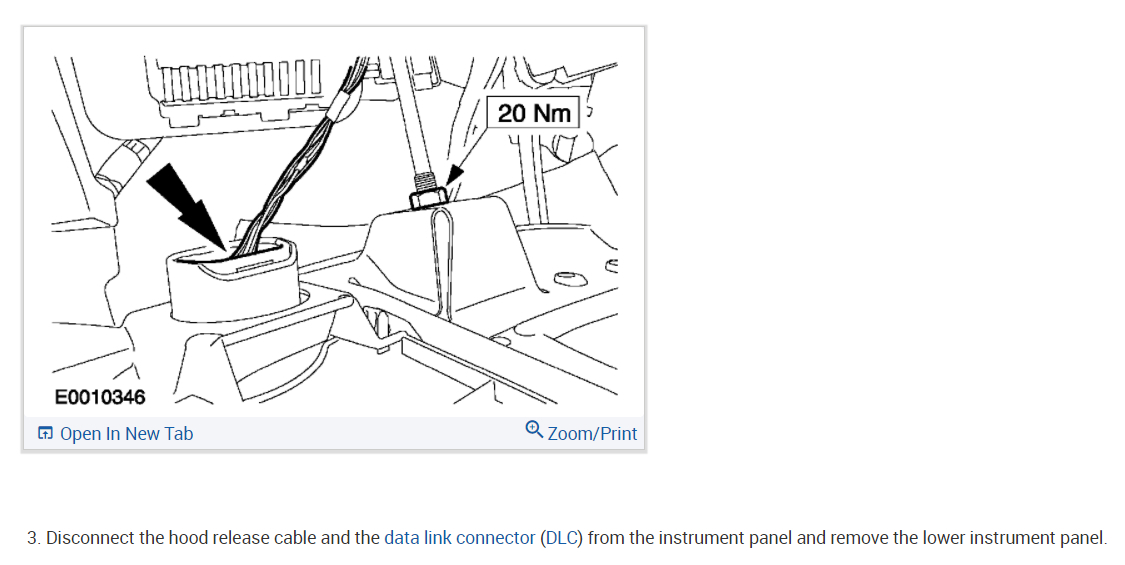 20 Nm

E0010346

Open In New Tab

Zoom/Print

3. Disconnect the hood release cable and the data link connector (DLC) from the instrument panel and remove the lower instrument panel.