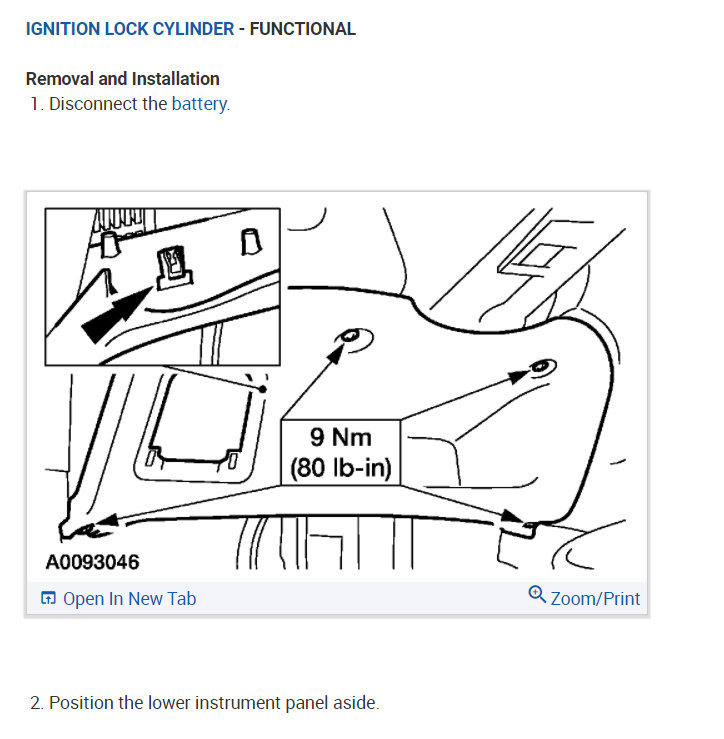 IGNITION LOCK CYLINDER - FUNCTIONAL

Removal and Installation
1. Disconnect the battery.

9 Nm
(80 lb-in)

A0093046

Open In New Tab

Zoom/Print

2. Position the lower instrument panel aside.