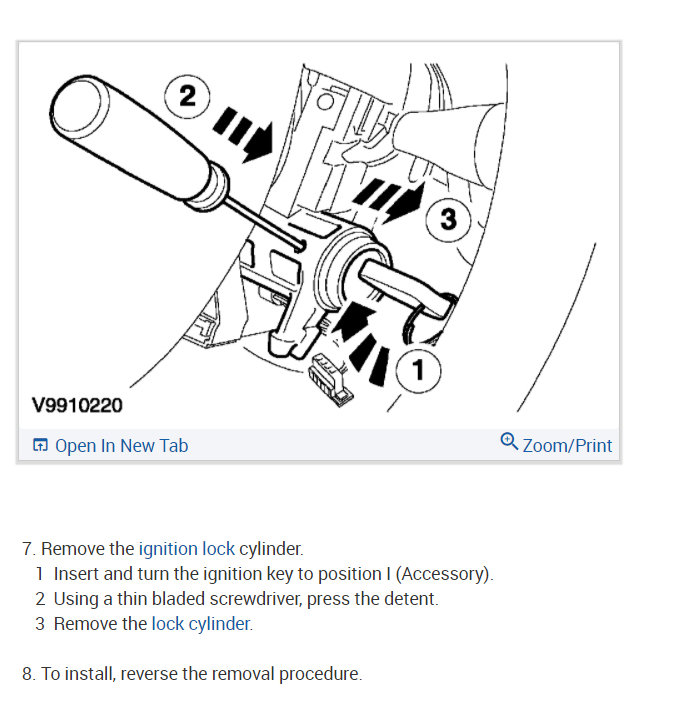 2

3

1

V9910220

Open In New Tab

Zoom/Print

7. Remove the ignition lock cylinder.
1 Insert and turn the ignition key to position I (Accessory).
2 Using a thin bladed screwdriver, press the detent.
3 Remove the lock cylinder.

8. To install, reverse the removal procedure.