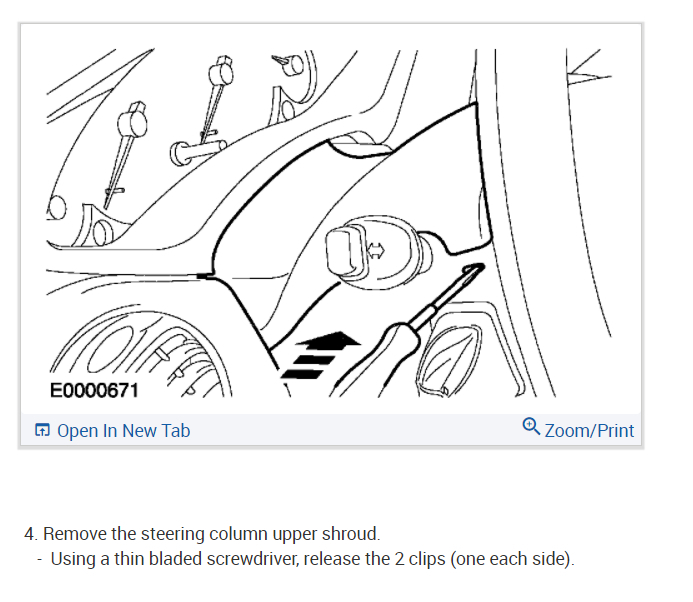 E0000671

Open In New Tab

Zoom/Print

4. Remove the steering column upper shroud.
- Using a thin bladed screwdriver, release the 2 clips (one each side).