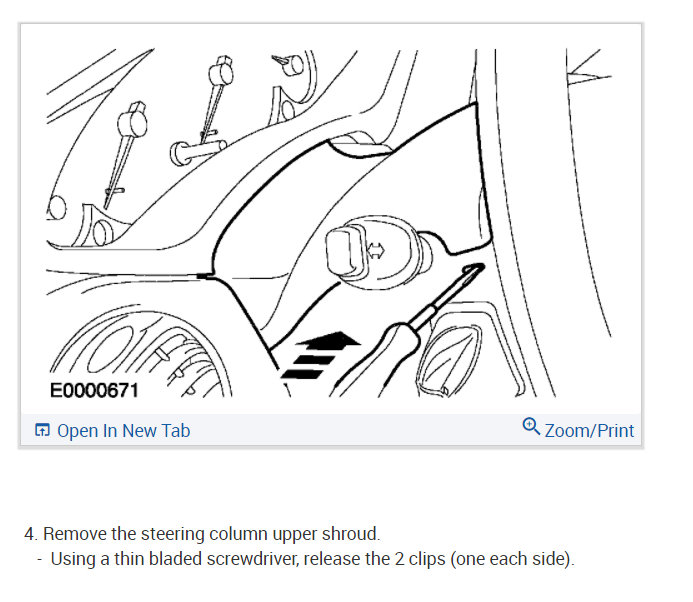 E0000671

Open In New Tab

Zoom/Print

4. Remove the steering column upper shroud.
- Using a thin bladed screwdriver, release the 2 clips (one each side).