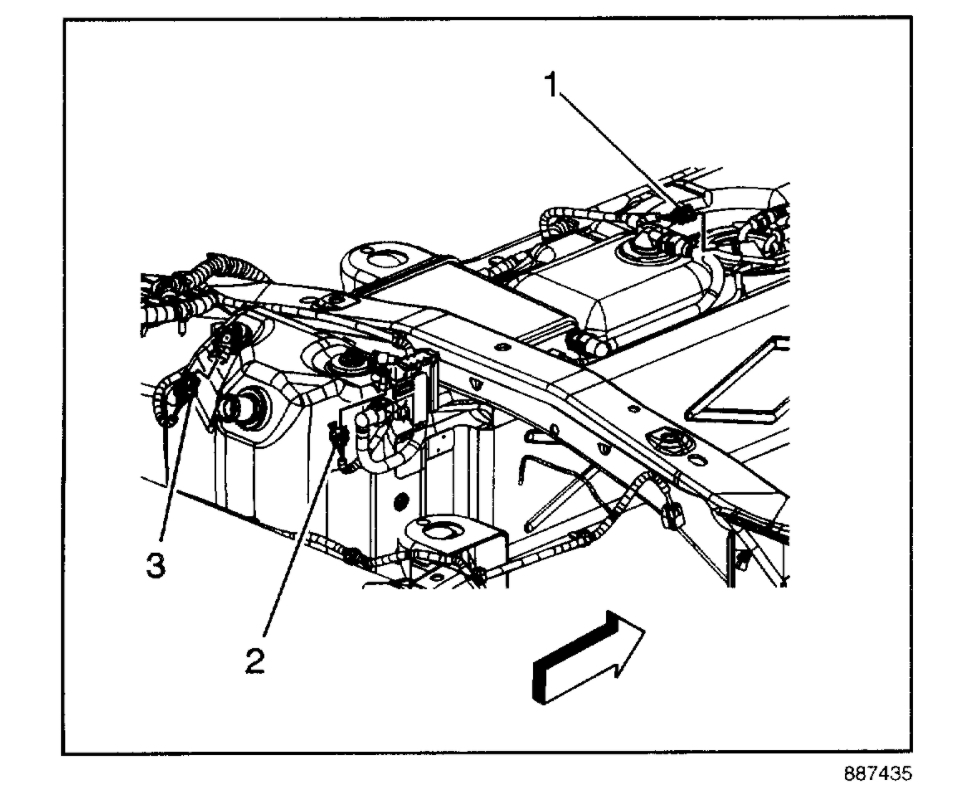 1
3
2
887435