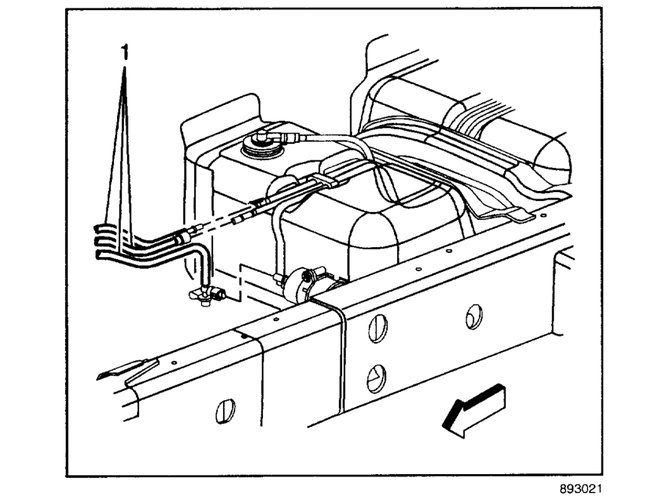 1

893021