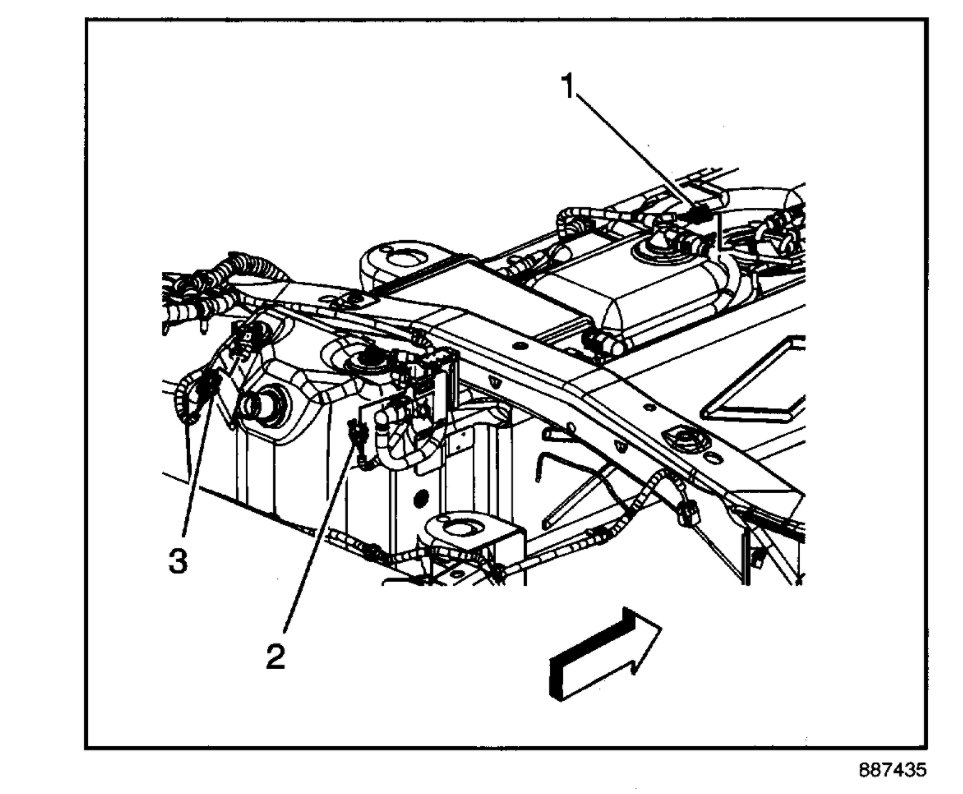 1

3

2

887435