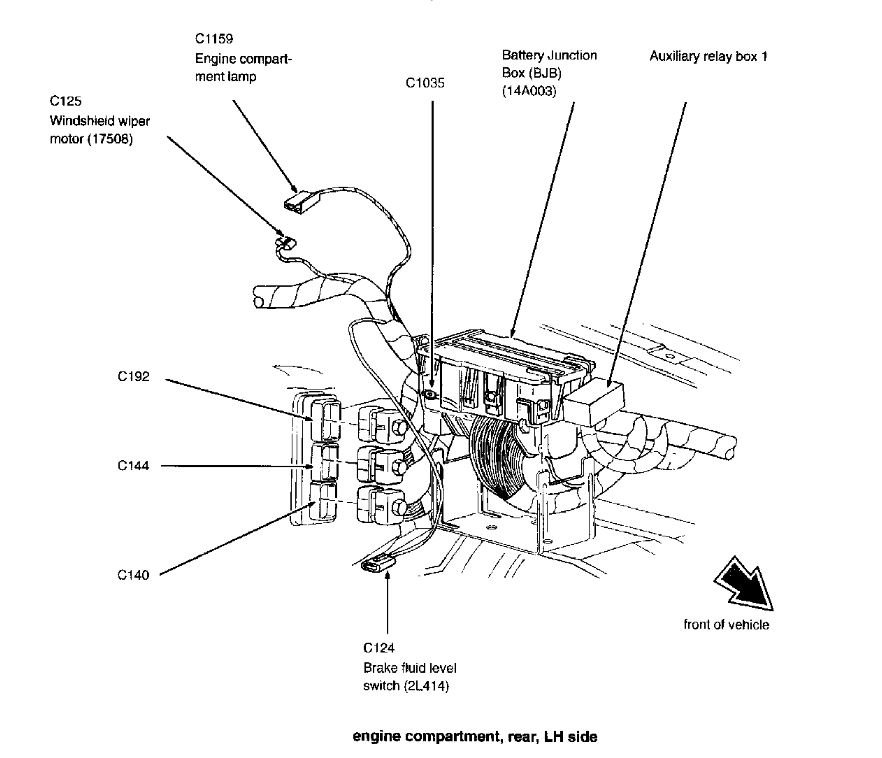 C1159
Engine compartment lamp

C125
Windshield wiper motor (17508)

C1035

Battery Junction Box (BJB) (14A003)

Auxiliary relay box 1

C192

C144

C140

C124
Brake fluid level switch (2L414)

front of vehicle

engine compartment, rear, LH side