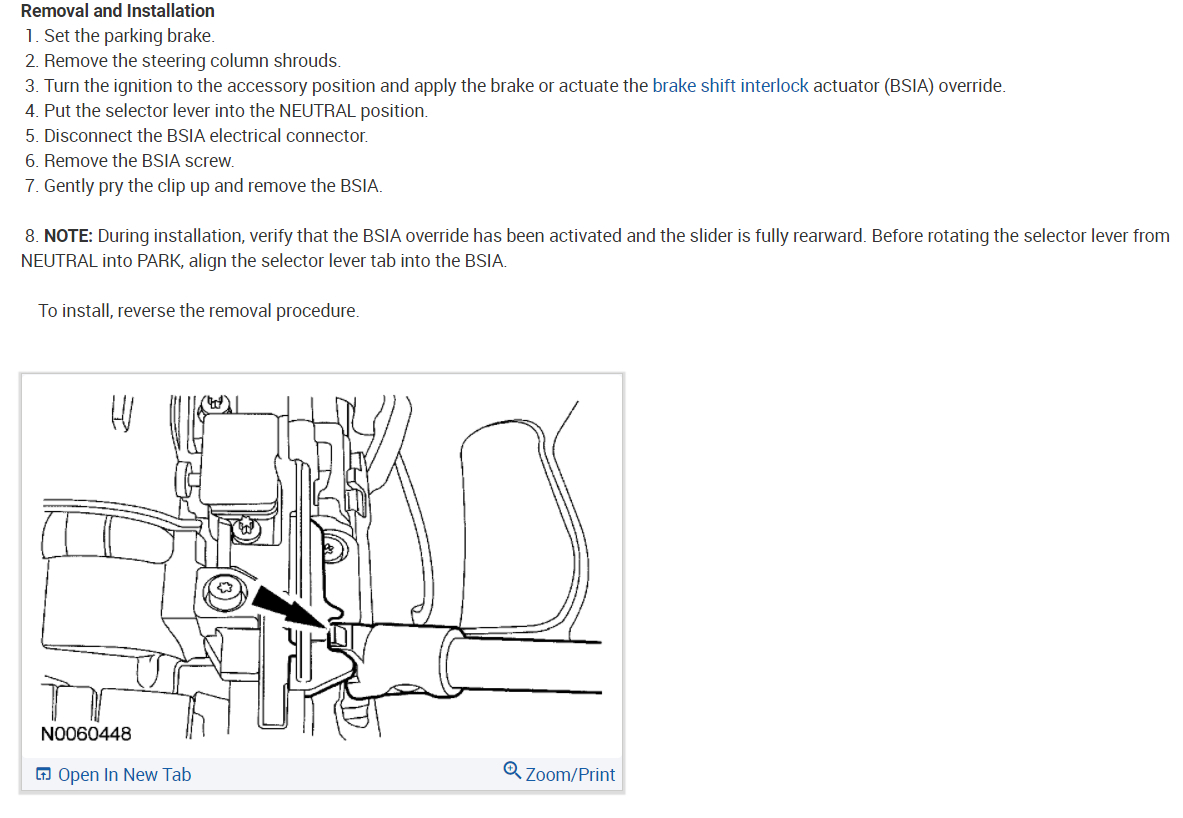 Removal and Installation
1. Set the parking brake.
2. Remove the steering column shrouds.
3. Turn the ignition to the accessory position and apply the brake or actuate the brake shift interlock actuator (BSIA) override.
4. Put the selector lever into the NEUTRAL position.
5. Disconnect the BSIA electrical connector.
6. Remove the BSIA screw.
7. Gently pry the clip up and remove the BSIA.

8. NOTE: During installation, verify that the BSIA override has been activated and the slider is fully rearward. Before rotating the selector lever from NEUTRAL into PARK, align the selector lever tab into the BSIA.

To install, reverse the removal procedure.

N0060448

Open In New Tab
Zoom/Print