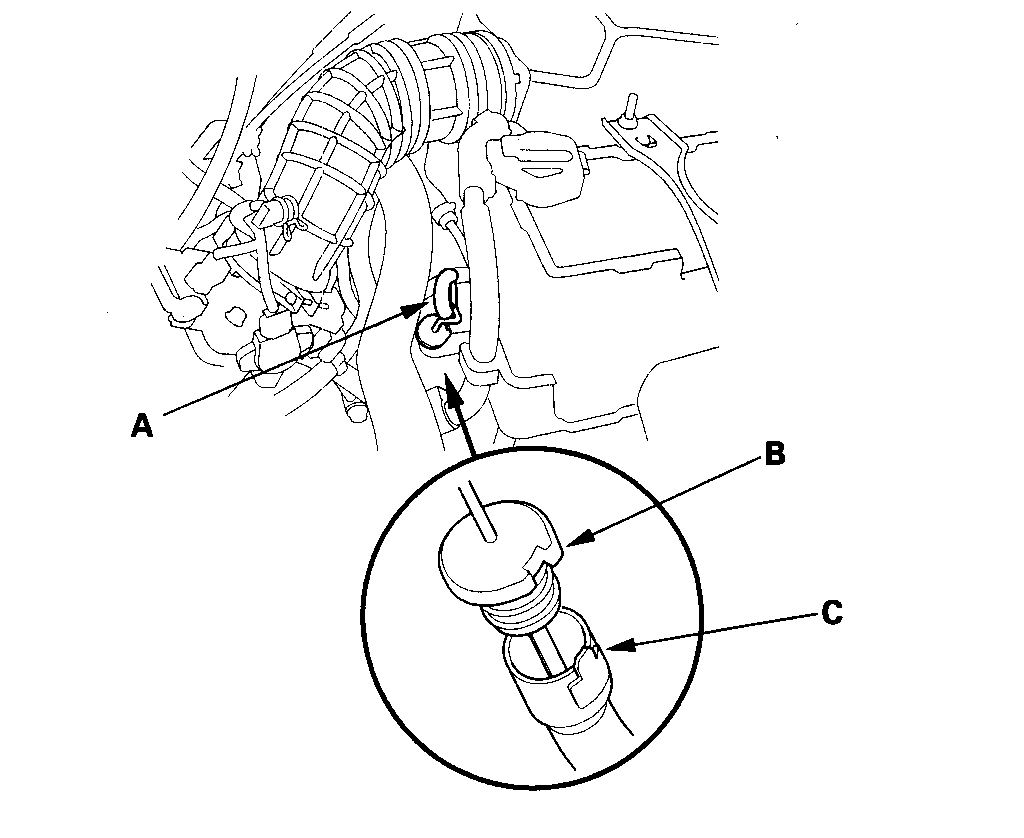 A

B

C