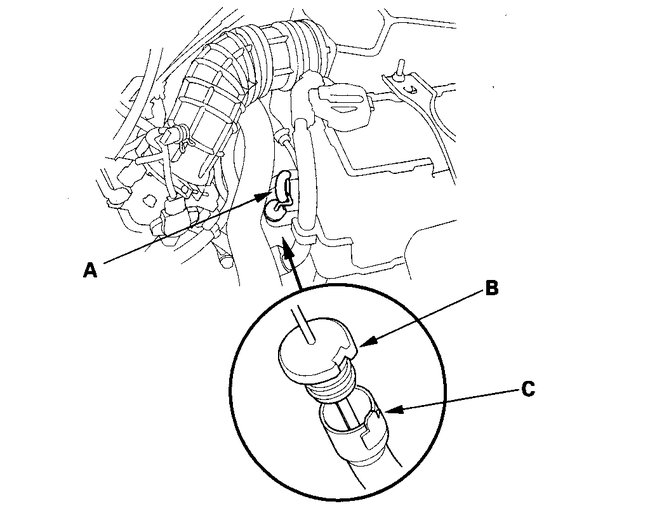 A
B
C