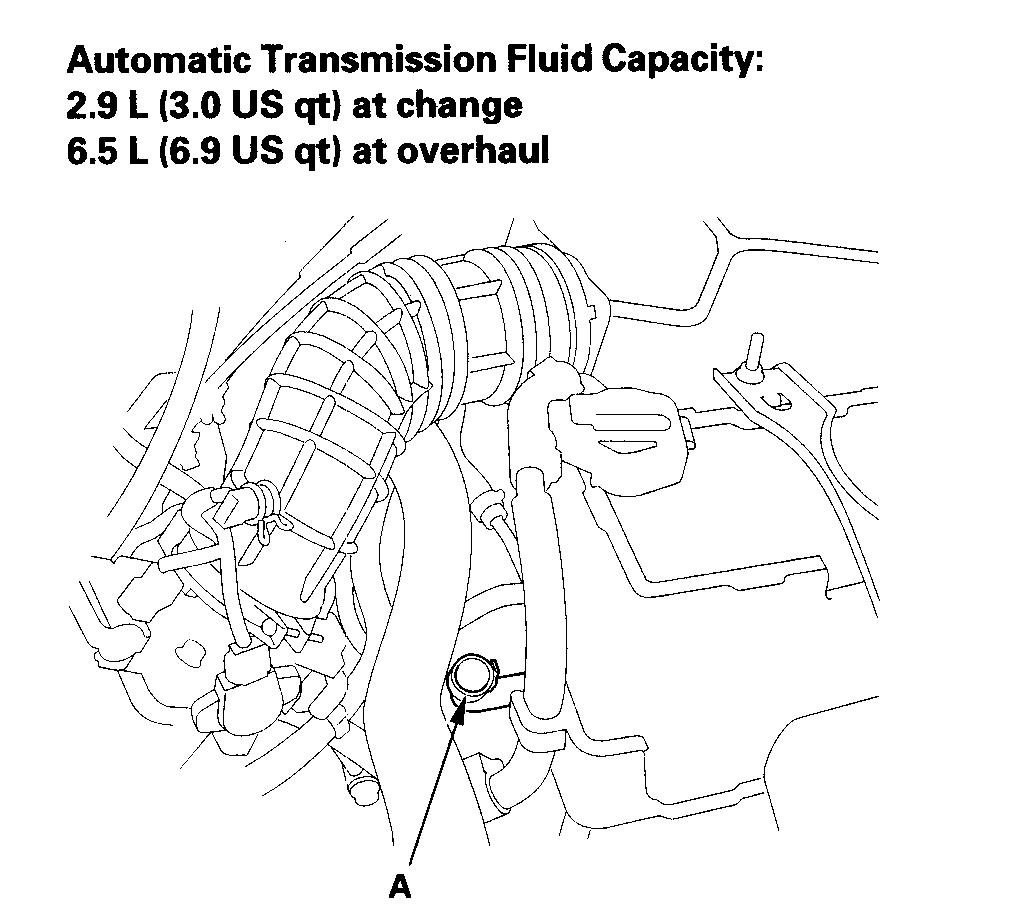 Automatic Transmission Fluid Capacity:
2.9 L (3.0 US qt) at change
6.5 L (6.9 US qt) at overhaul

A