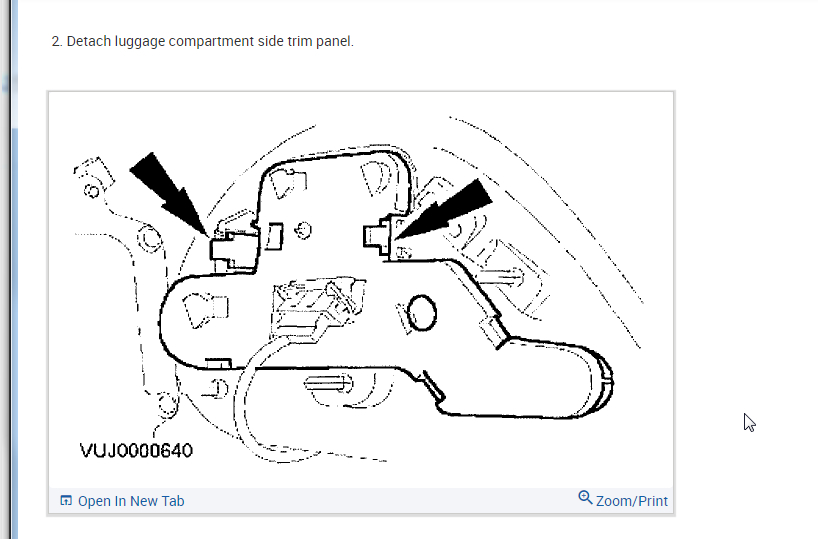 2. Detach luggage compartment side trim panel.

VUJ0000640

Open In New Tab

Zoom/Print