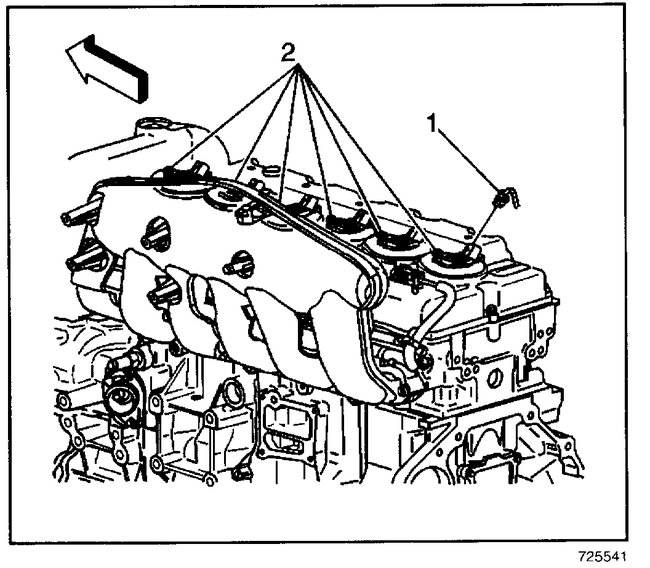 2

1

725541