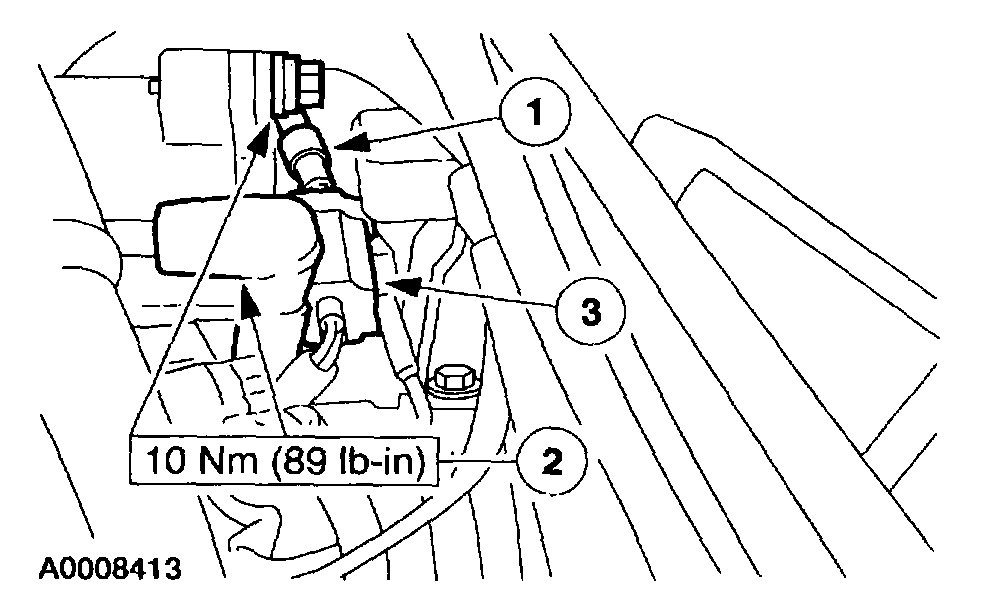 1
3
10 Nm (89 lb-in)
2
A0008413