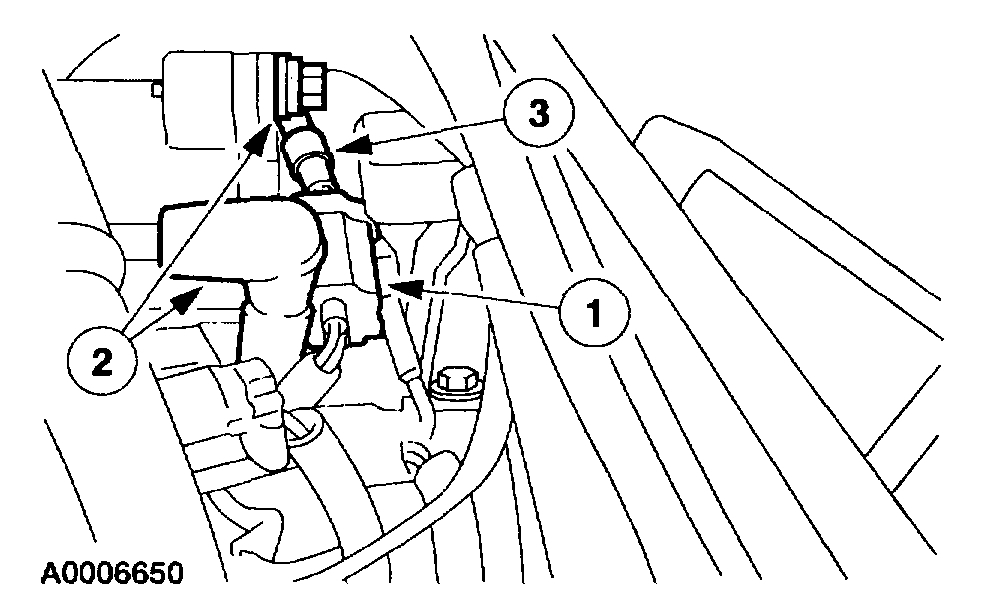 3
1
2
A0006650