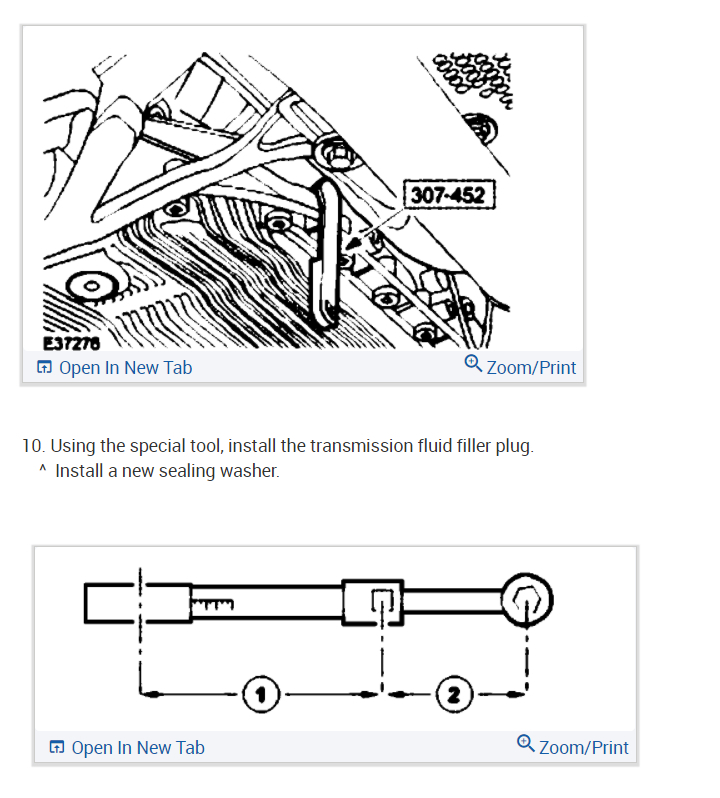 307-452

E37278

Open In New Tab

Zoom/Print

10. Using the special tool, install the transmission fluid filler plug.
^ Install a new sealing washer.

1

2

Open In New Tab

Zoom/Print