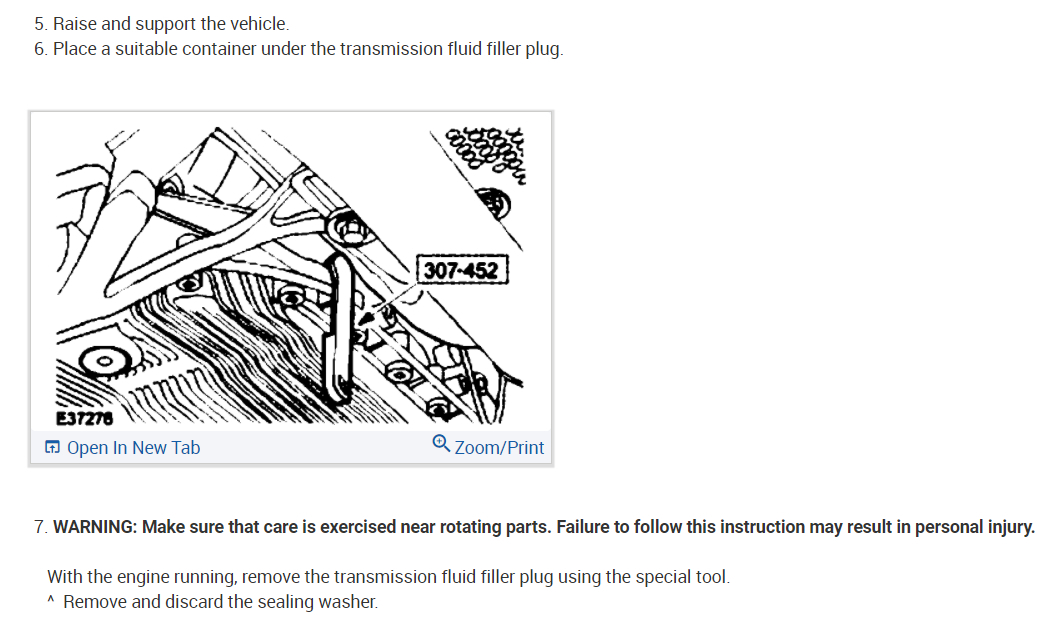 5. Raise and support the vehicle.
6. Place a suitable container under the transmission fluid filler plug.

307-452

E37278

Open In New Tab

Zoom/Print

7. WARNING: Make sure that care is exercised near rotating parts. Failure to follow this instruction may result in personal injury.

With the engine running, remove the transmission fluid filler plug using the special tool.
^ Remove and discard the sealing washer.