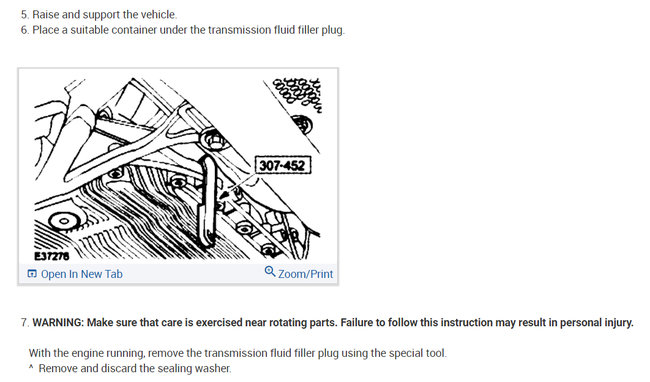 5. Raise and support the vehicle.
6. Place a suitable container under the transmission fluid filler plug.

307-452
E37278

Open In New Tab
Zoom/Print

7. WARNING: Make sure that care is exercised near rotating parts. Failure to follow this instruction may result in personal injury.

With the engine running, remove the transmission fluid filler plug using the special tool.
^ Remove and discard the sealing washer.