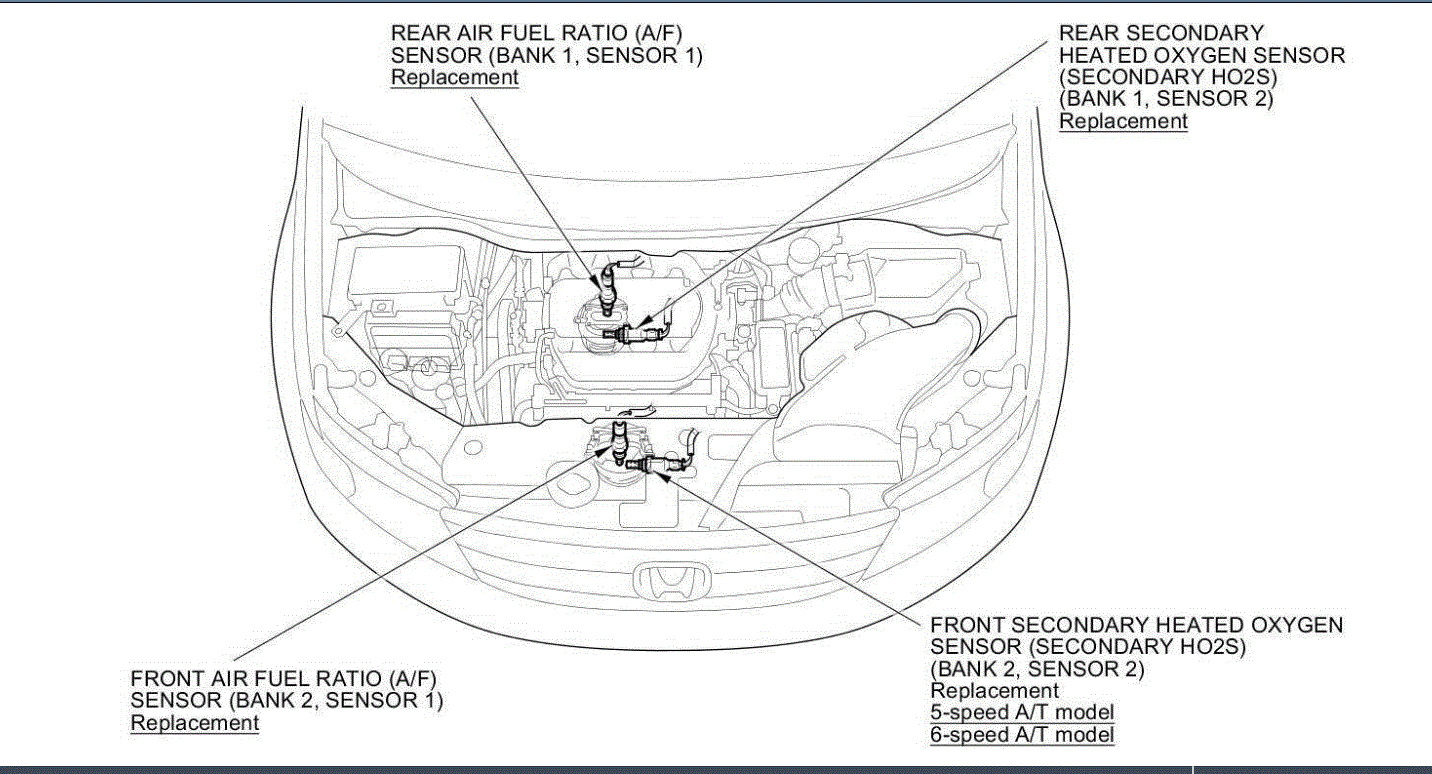 REAR AIR FUEL RATIO (A/F) SENSOR (BANK 1, SENSOR 1)
Replacement

REAR SECONDARY HEATED OXYGEN SENSOR (SECONDARY HO2S) (BANK 1, SENSOR 2)
Replacement

FRONT AIR FUEL RATIO (A/F) SENSOR (BANK 2, SENSOR 1)
Replacement

FRONT SECONDARY HEATED OXYGEN SENSOR (SECONDARY HO2S) (BANK 2, SENSOR 2)
Replacement
5-speed A/T model
6-speed A/T model