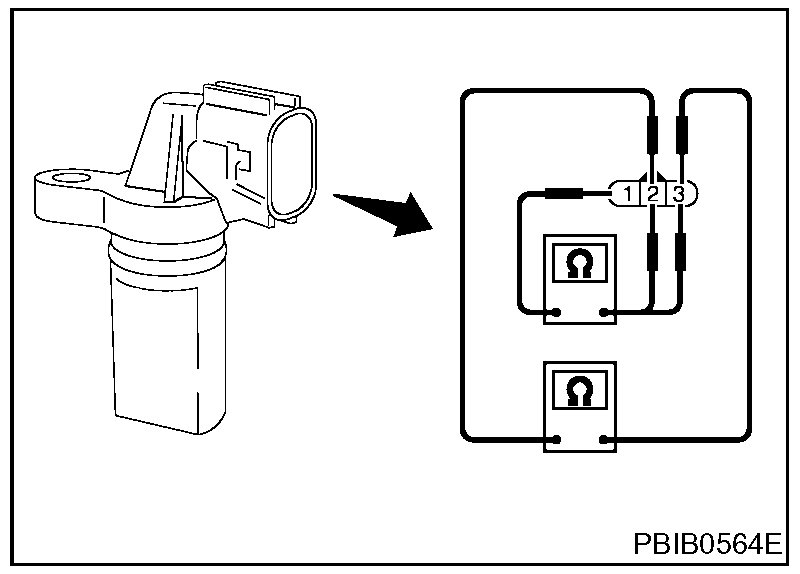 1 2 3

Ω

Ω

PBIB0564E